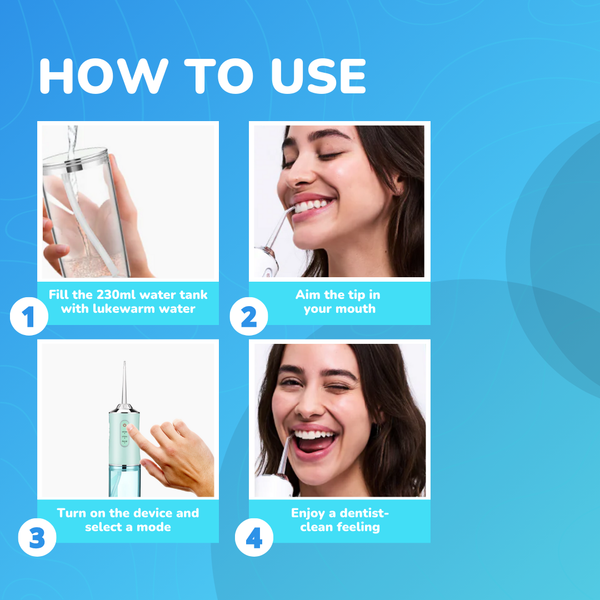 HOW TO USE

1
Fill the 230ml water tank with lukewarm water

2
Aim the tip in your mouth

3
Turn on the device and select a mode

4
Enjoy a dentist-clean feeling